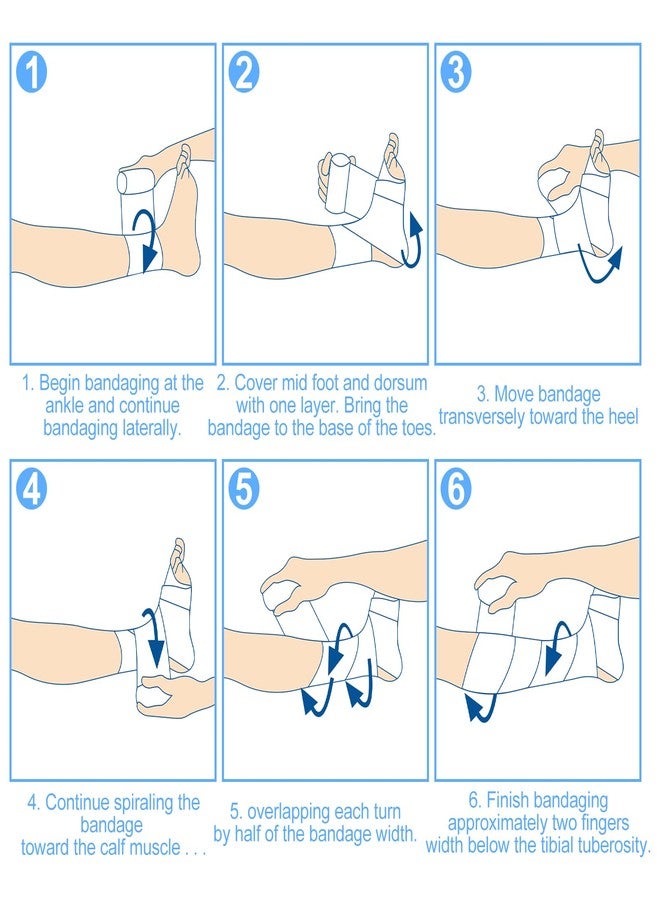 1

2

3

1. Begin bandaging at the ankle and continue bandaging laterally.

2. Cover mid foot and dorsum with one layer. Bring the bandage to the base of the toes.

3. Move bandage transversely toward the heel

4

5

6

4. Continue spiraling the bandage toward the calf muscle . . .

5. overlapping each turn by half of the bandage width.

6. Finish bandaging approximately two fingers width below the tibial tuberosity.